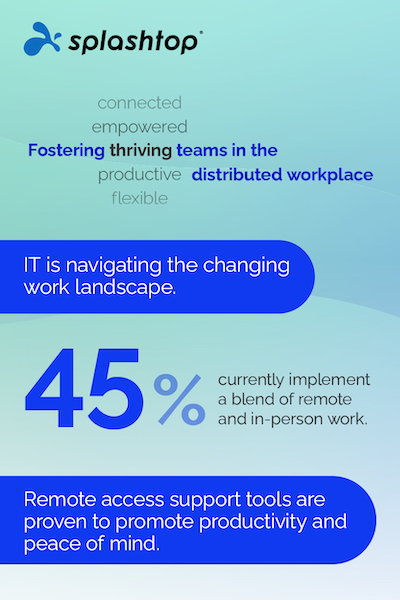 splashtop

connected
empowered
Fostering thriving teams in the
productive distributed workplace
flexible

IT is navigating the changing work landscape.

45% currently implement a blend of remote and in-person work.

Remote access support tools are proven to promote productivity and peace of mind.